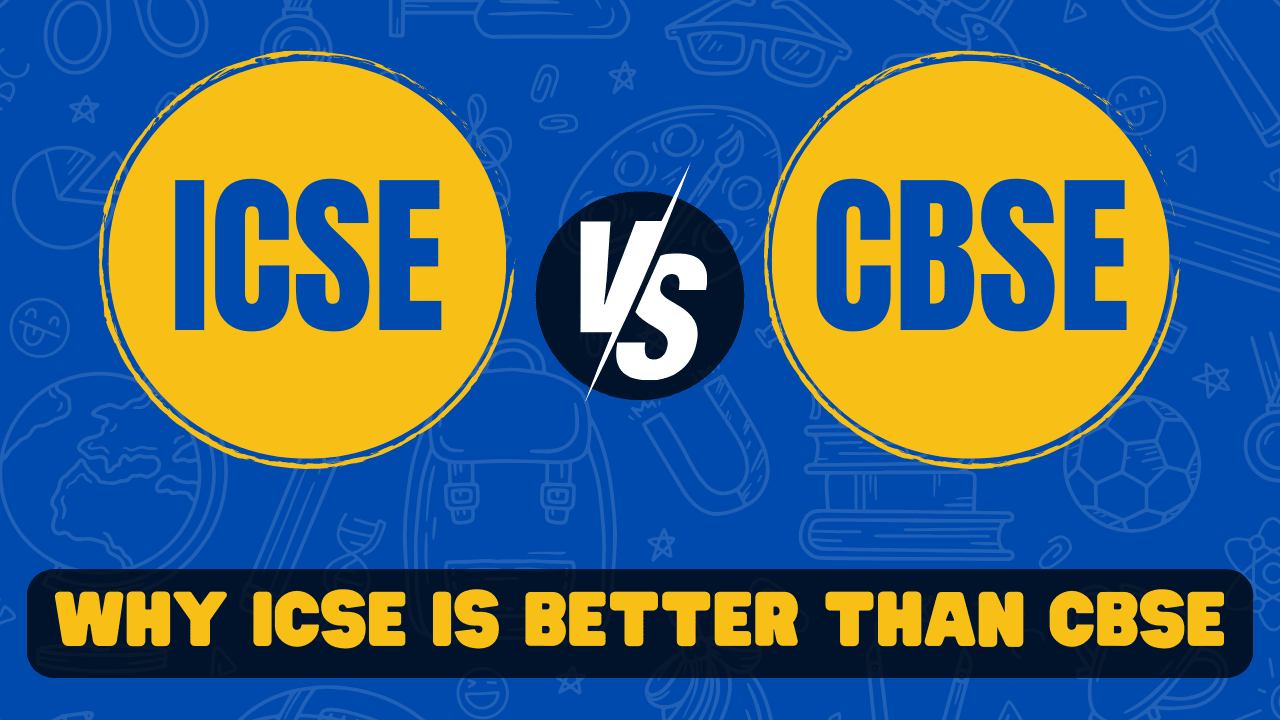 ICSE

VS

CBSE

WHY ICSE IS BETTER THAN CBSE